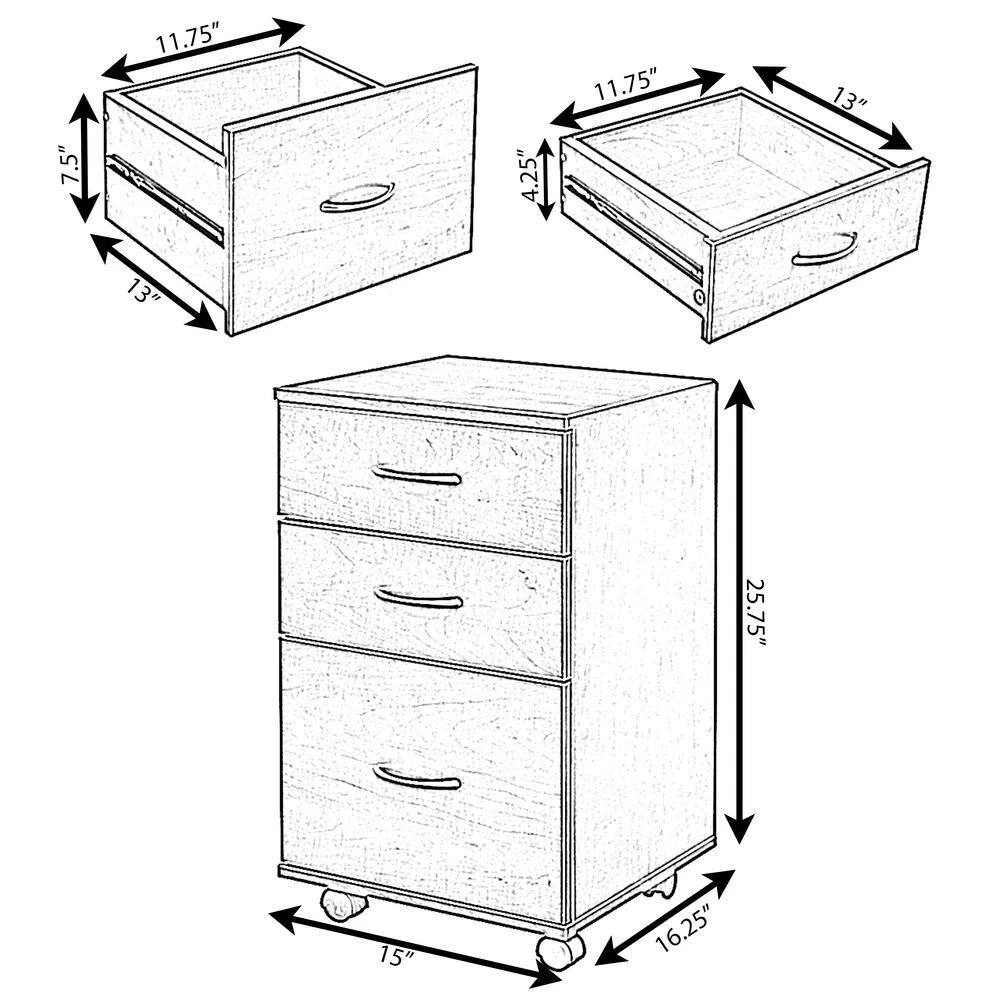 11.75"
7.5"
13"
11.75"
13"
4.25"
25.75"
15"
16.25"