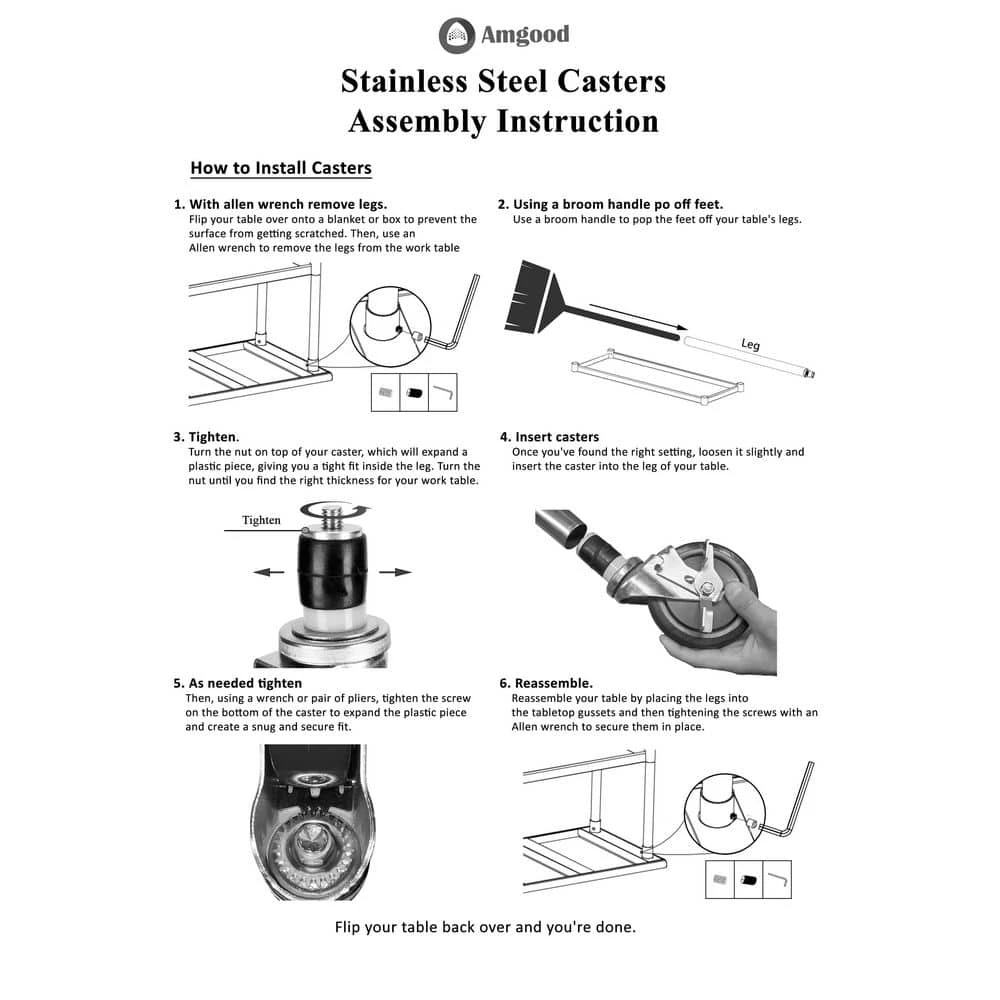 Amgood

Stainless Steel Casters
Assembly Instruction

How to Install Casters

1. With allen wrench remove legs.
Flip your table over onto a blanket or box to prevent the surface from getting scratched. Then, use an Allen wrench to remove the legs from the work table

2. Using a broom handle po off feet.
Use a broom handle to pop the feet off your table's legs.

Leg

3. Tighten.
Turn the nut on top of your caster, which will expand a plastic piece, giving you a tight fit inside the leg. Turn the nut until you find the right thickness for your work table.

Tighten

4. Insert casters
Once you've found the right setting, loosen it slightly and insert the caster into the leg of your table.

5. As needed tighten
Then, using a wrench or pair of pliers, tighten the screw on the bottom of the caster to expand the plastic piece and create a snug and secure fit.

6. Reassemble.
Reassemble your table by placing the legs into the tabletop gussets and then tightening the screws with an Allen wrench to secure them in place.

Flip your table back over and you're done.